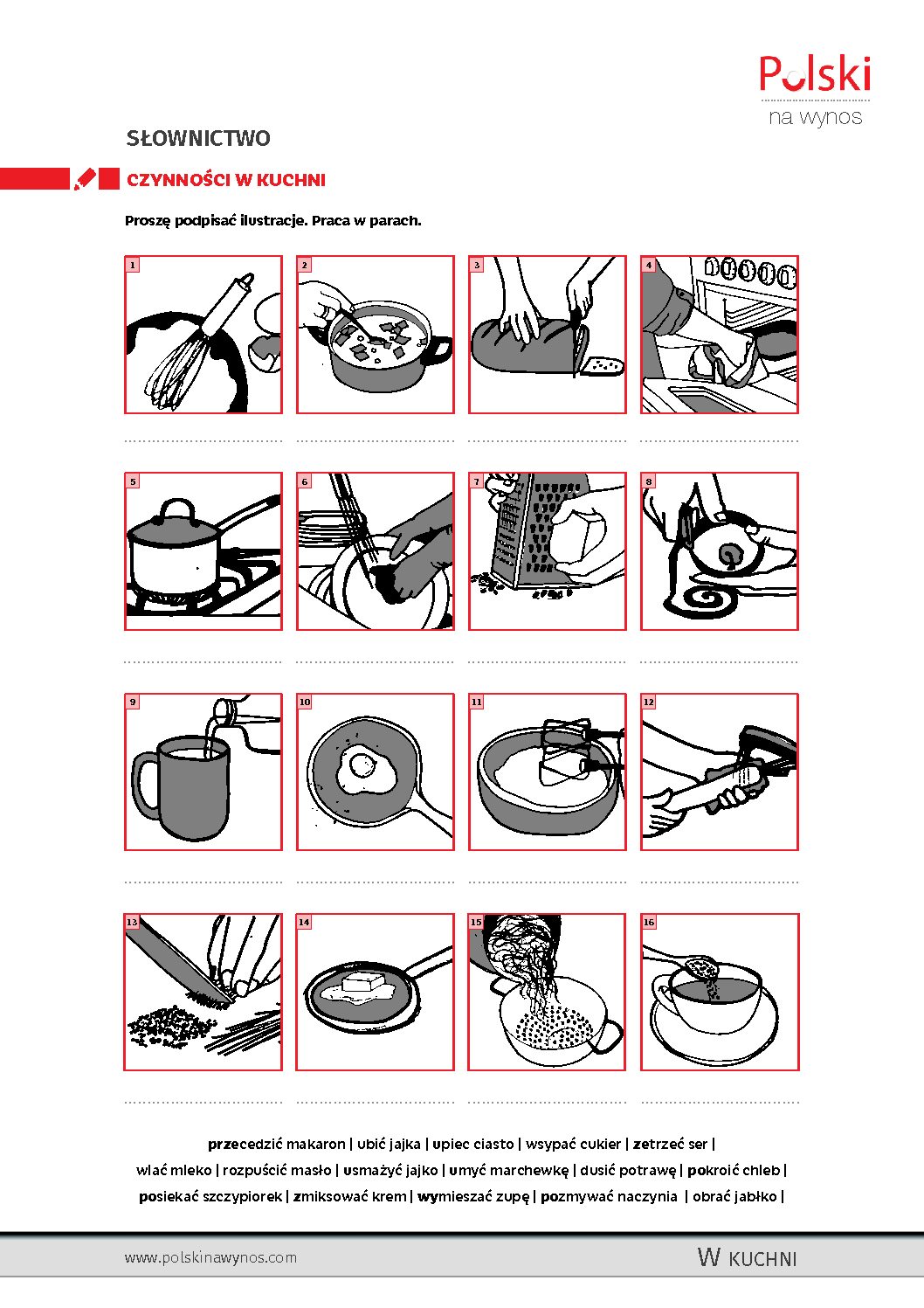 Polski
na wynos

SŁOWNICTWO

CZYNNOŚCI W KUCHNI

Proszę podpisać ilustracje. Praca w parach.

1 2 3 4

5 6 7 8

9 10 11 12

13 14 15 16

przecedzić makaron | ubić jajka | upiec ciasto | wsypać cukier | zetrzeć ser | wlać mleko | rozpuścić masło | usmażyć jajko | umyć marchewkę | dusić potrawę | pokroić chleb | posiekać szczypiorek | zmiksować krem | wymieszać zupę | pozmywać naczynia | obrać jabłko |

www.polskinawynos.com

W KUCHNI